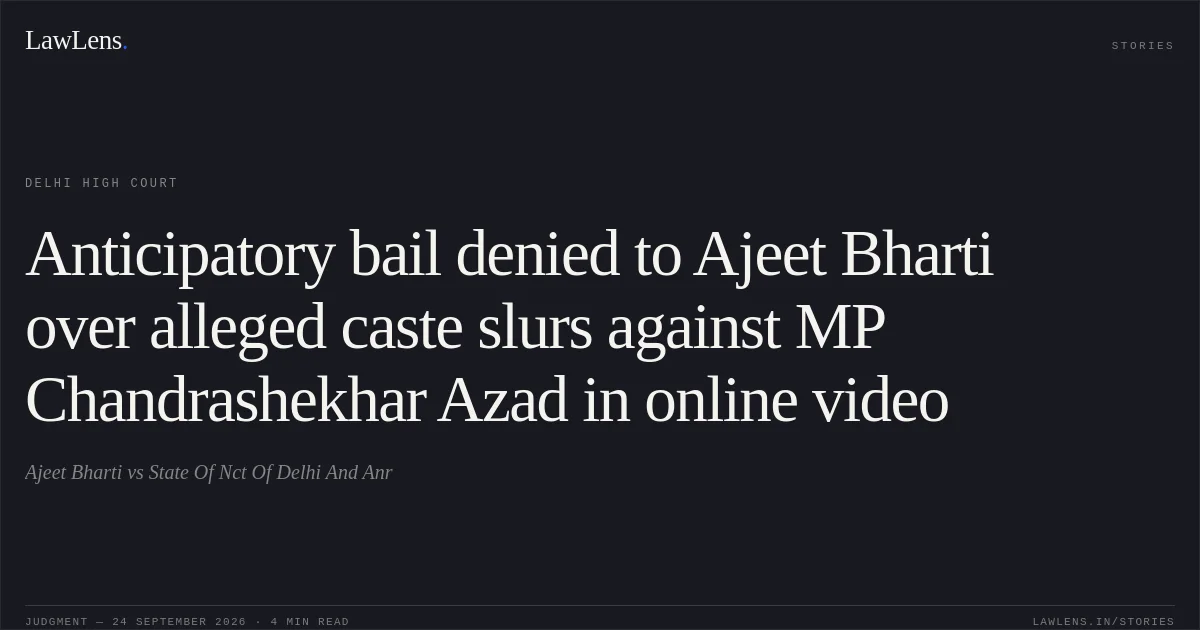 LawLens.

STORIES

DELHI HIGH COURT

Anticipatory bail denied to Ajeet Bharti over alleged caste slurs against MP Chandrashekhar Azad in online video

Ajeet Bharti vs State Of Nct Of Delhi And Anr

JUDGMENT — 24 SEPTEMBER 2026 · 4 MIN READ

LAWLENS.IN/STORIES