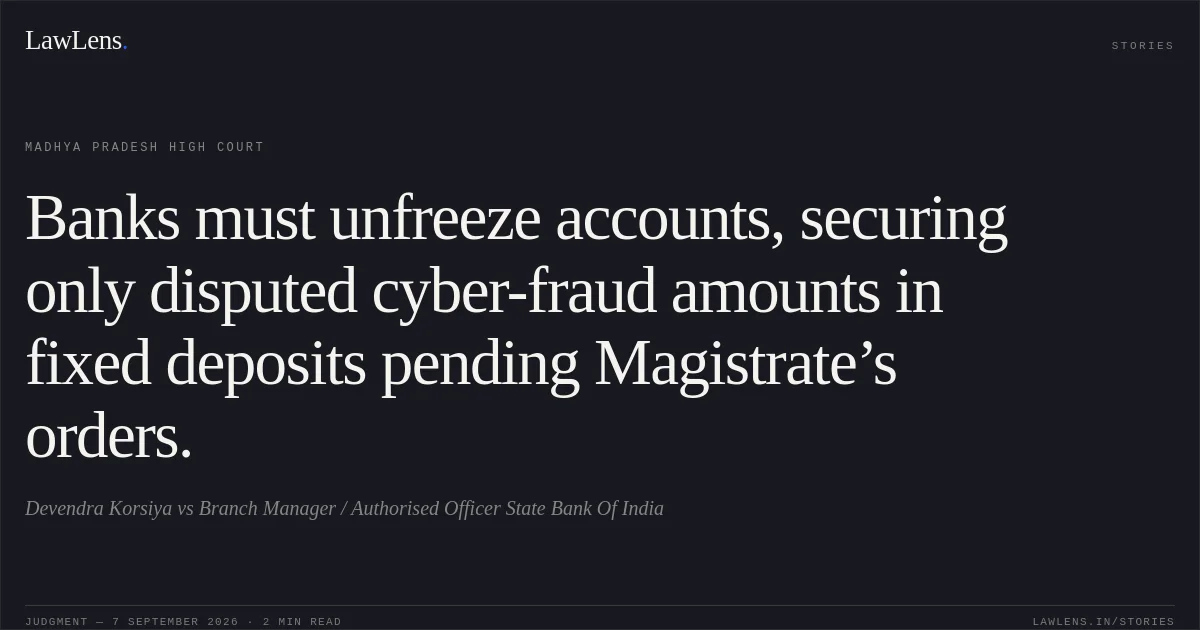 LawLens.

STORIES

MADHYA PRADESH HIGH COURT

Banks must unfreeze accounts, securing only disputed cyber-fraud amounts in fixed deposits pending Magistrate’s orders.

Devendra Korsiya vs Branch Manager / Authorised Officer State Bank Of India

JUDGMENT — 7 SEPTEMBER 2026 · 2 MIN READ

LAWLENS.IN/STORIES